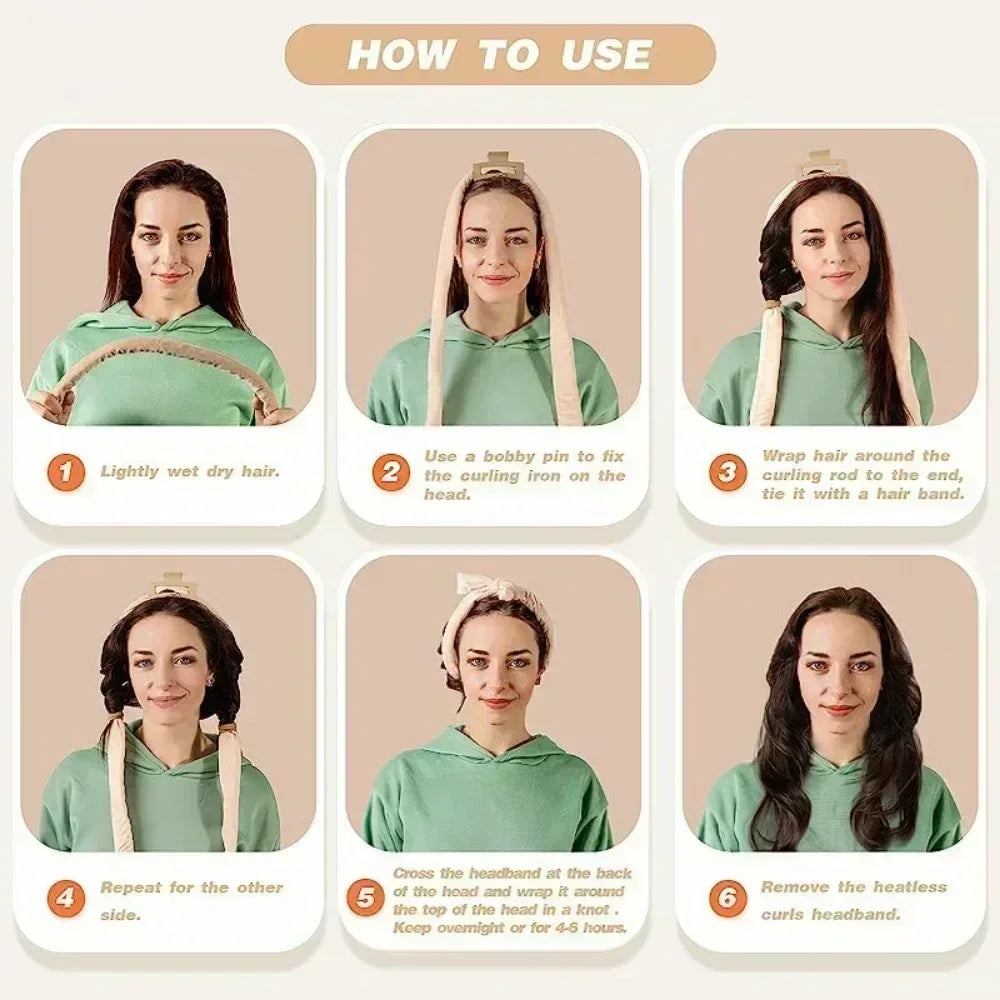 HOW TO USE

1 Lightly wet dry hair.

2 Use a bobby pin to fix the curling iron on the head.

3 Wrap hair around the curling rod to the end, tie it with a hair band.

4 Repeat for the other side.

5 Cross the headband at the back of the head and wrap it around the top of the head in a knot . Keep overnight or for 4-6 hours.

6 Remove the heatless curls headband.