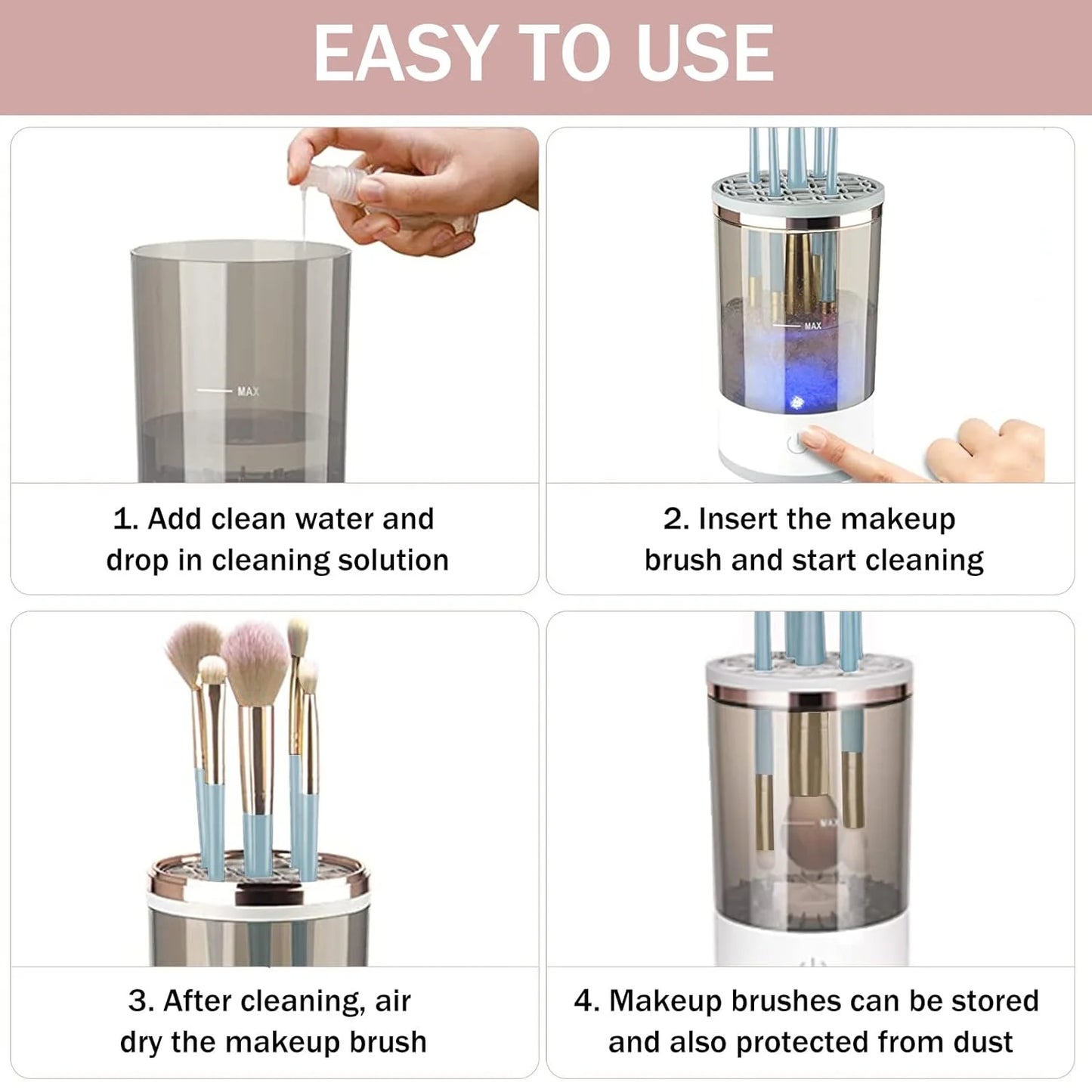 EASY TO USE

MAX

1. Add clean water and drop in cleaning solution

MAX

2. Insert the makeup brush and start cleaning

3. After cleaning, air dry the makeup brush

MAX

4. Makeup brushes can be stored and also protected from dust